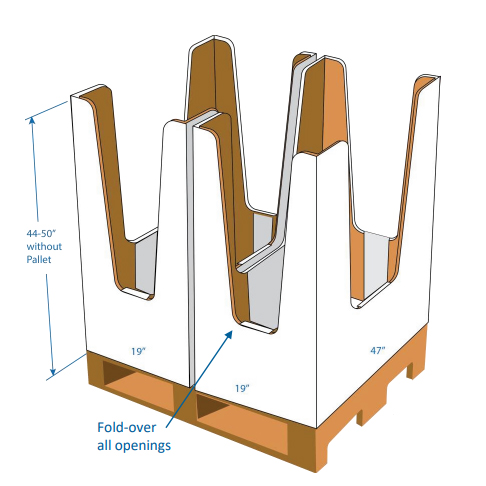 44-50"
without
Pallet

19"

19"

47"

Fold-over
all openings